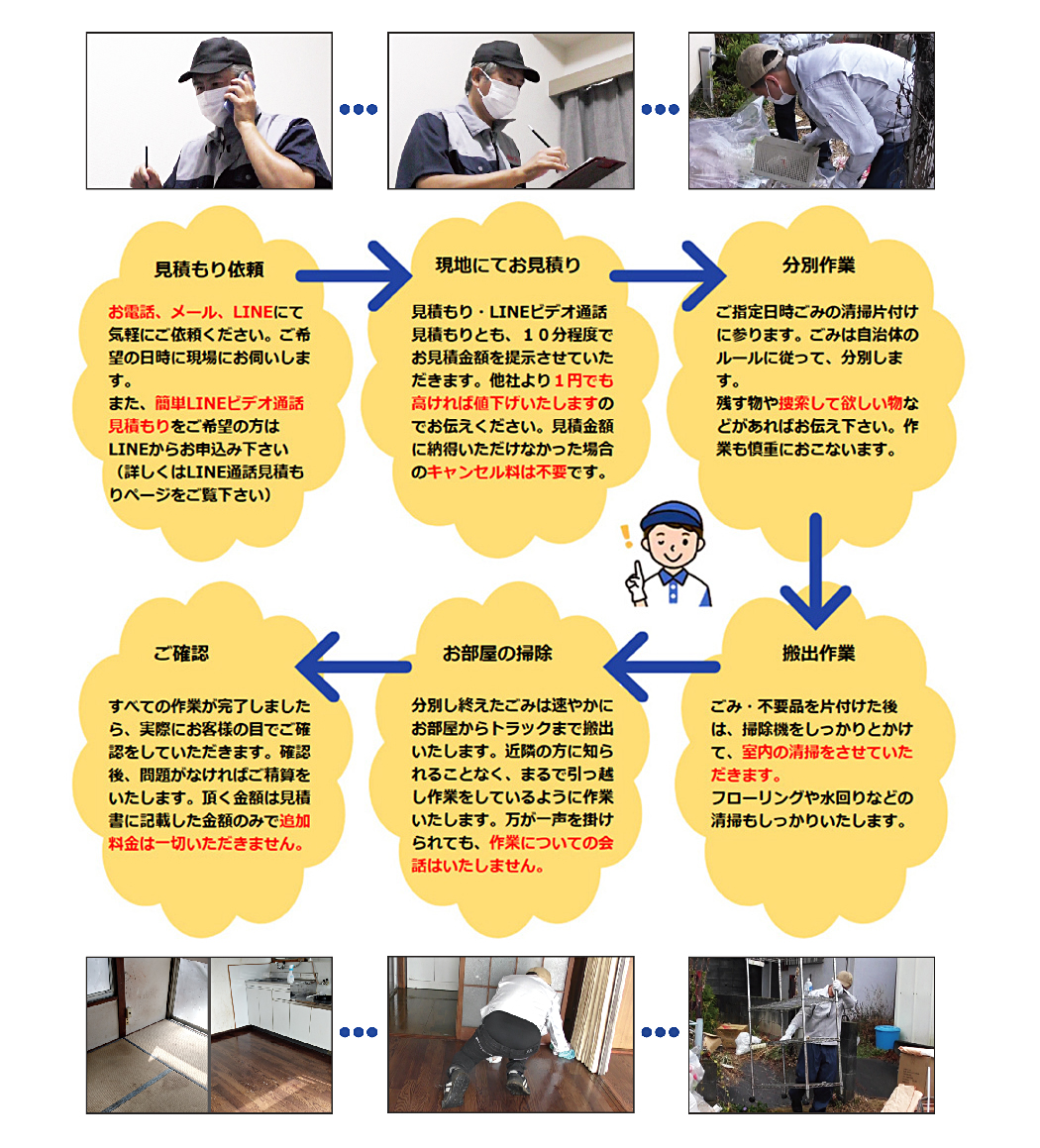 見積もり依頼

お電話、メール、LINEにて気軽にご依頼ください。ご希望の日時に現場にお伺いします。
また、簡単LINEビデオ通話見積もりをご希望の方はLINEからお申込み下さい（詳しくはLINE通話見積もりページをご覧下さい）

現地にてお見積り

見積もり・LINEビデオ通話見積もりとも、１０分程度でお見積金額を提示させていただきます。他社より１円でも高ければ値下げいたしますのでお伝えください。見積金額に納得いただけなかった場合のキャンセル料は不要です。

分別作業

ご指定日時ごみの清掃片付けに参ります。ごみは自治体のルールに従って、分別します。
残す物や捜索して欲しい物などがあればお伝え下さい。作業も慎重におこないます。

搬出作業

ごみ・不要品を片付けた後は、掃除機をしっかりとかけて、室内の清掃をさせていただきます。
フローリングや水回りなどの清掃もしっかりいたします。

お部屋の掃除

分別し終えたごみは速やかにお部屋からトラックまで搬出いたします。近隣の方に知られることなく、まるで引っ越し作業をしているように作業いたします。万が一声を掛けられても、作業についての会話はいたしません。

ご確認

すべての作業が完了しましたら、実際にお客様の目でご確認をしていただきます。確認後、問題がなければご精算をいたします。頂く金額は見積書に記載した金額のみで追加料金は一切いただきません。